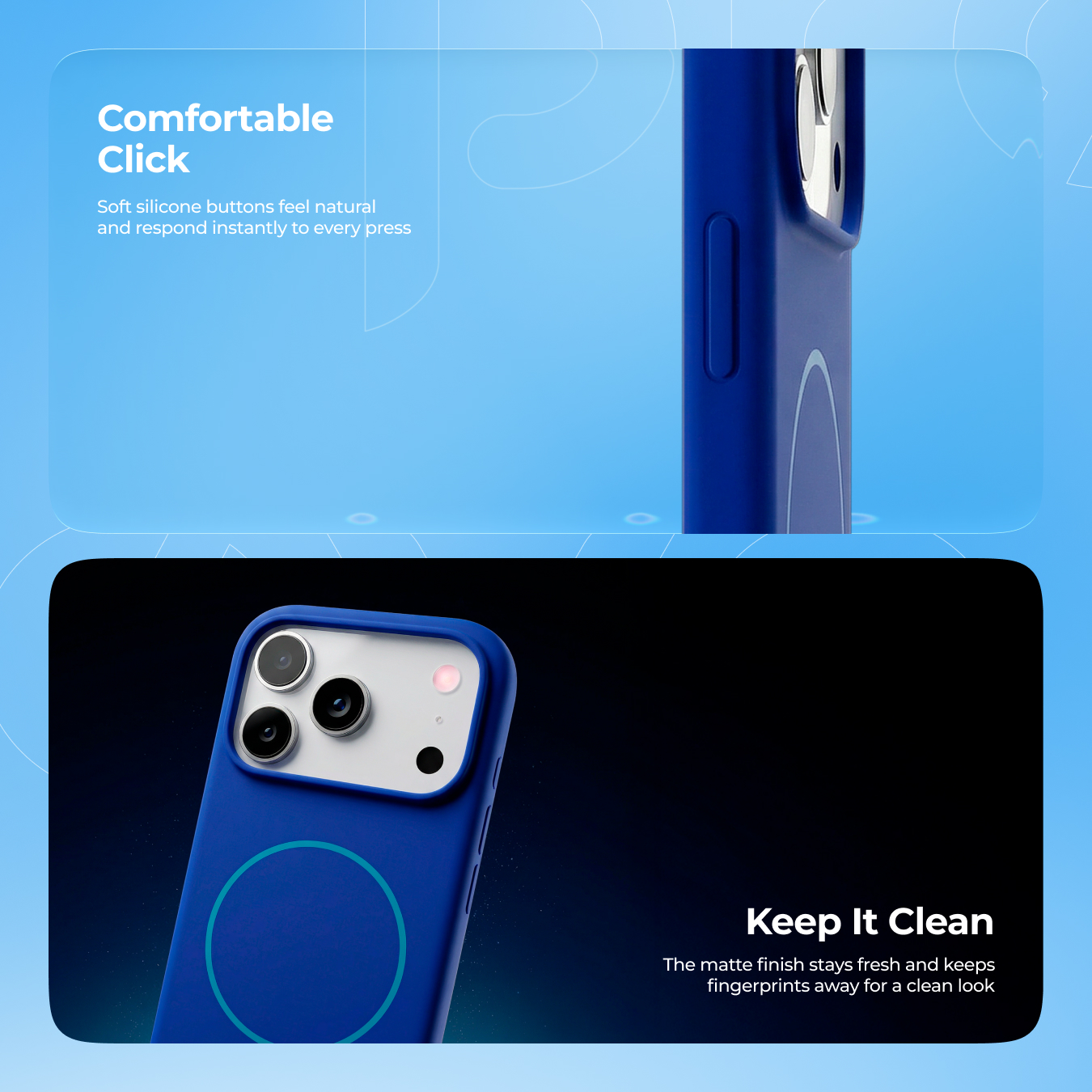 Comfortable Click

Soft silicone buttons feel natural and respond instantly to every press

Keep It Clean

The matte finish stays fresh and keeps fingerprints away for a clean look